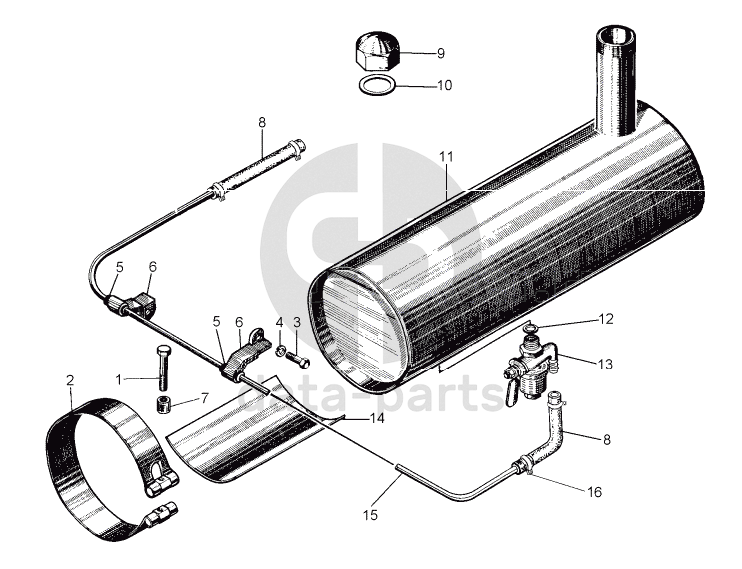 9
10
8
11
5
6
5
6
4
3
12
13
1
2
7
data-parts
14
8
16
15