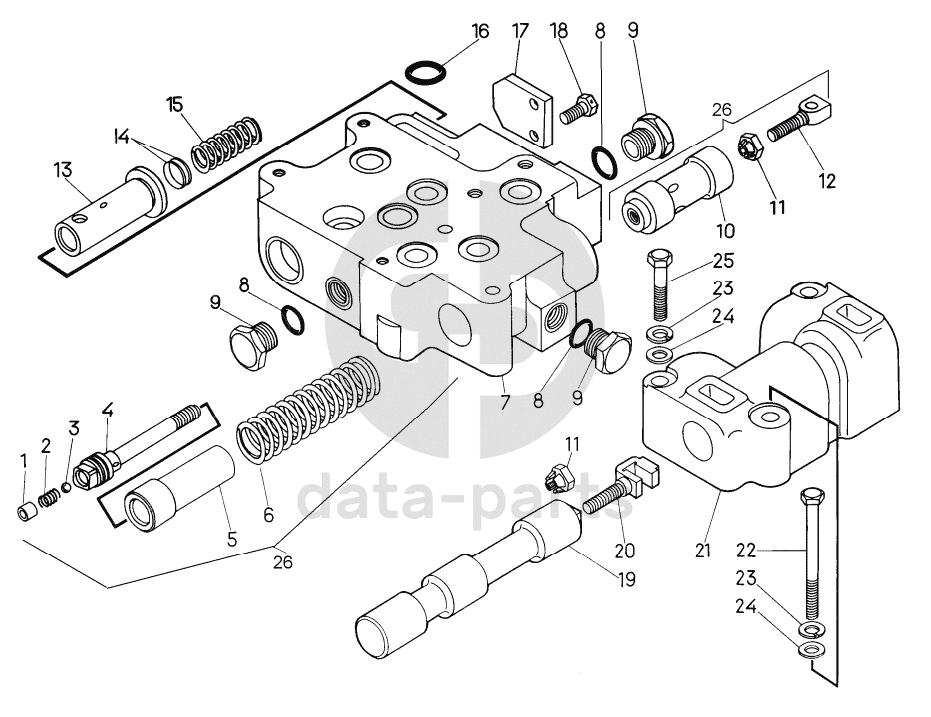 16
17
18
8
9
26
15
14
13
12
11
10
25
23
24
9
8
7
8
9
4
3
2
1
5
6
26
11
20
19
21
22
23
24
data-parts