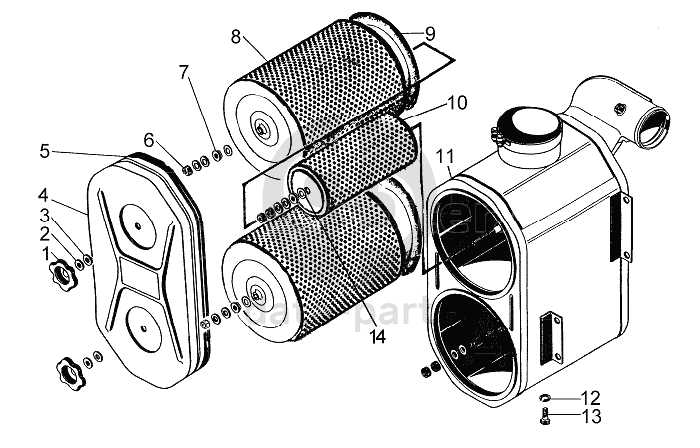 8
9
7
10
6
5
11
4
3
2
1
14
12
13