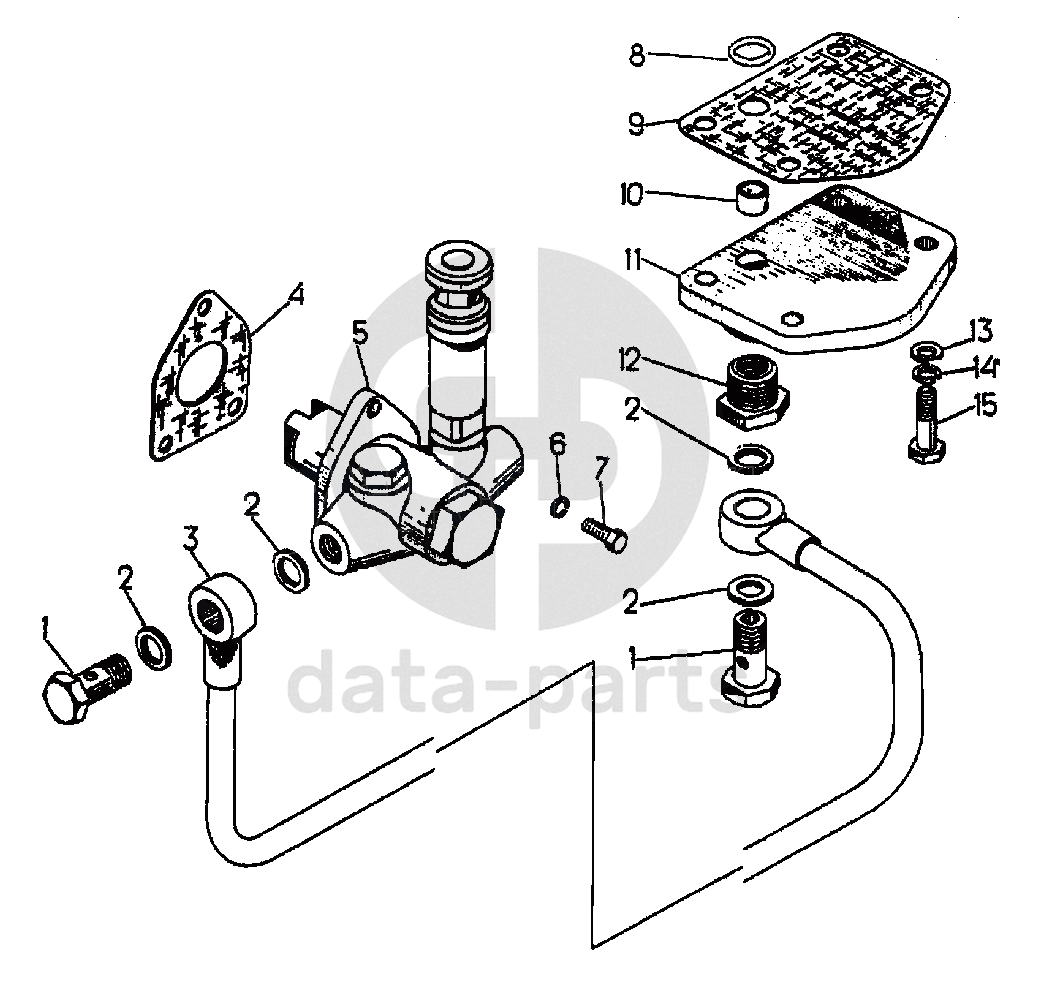 8
9
10
11
4
5
12
13
14
15
2
6
7
2
3
2
1
2
1
data-parts