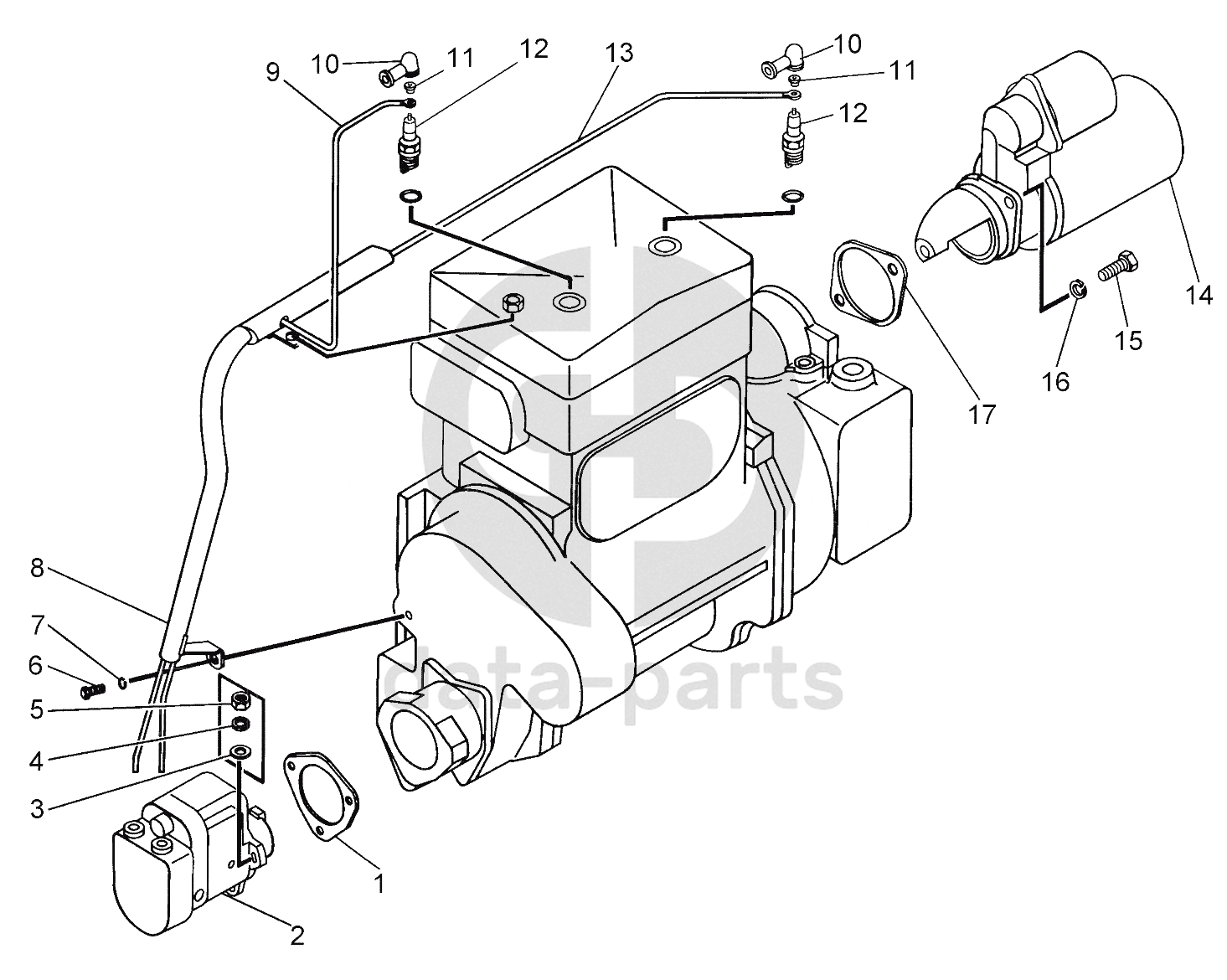 9
10
11
12
13
10
11
12
14
15
16
17
8
7
6
5
4
3
1
2
data-parts