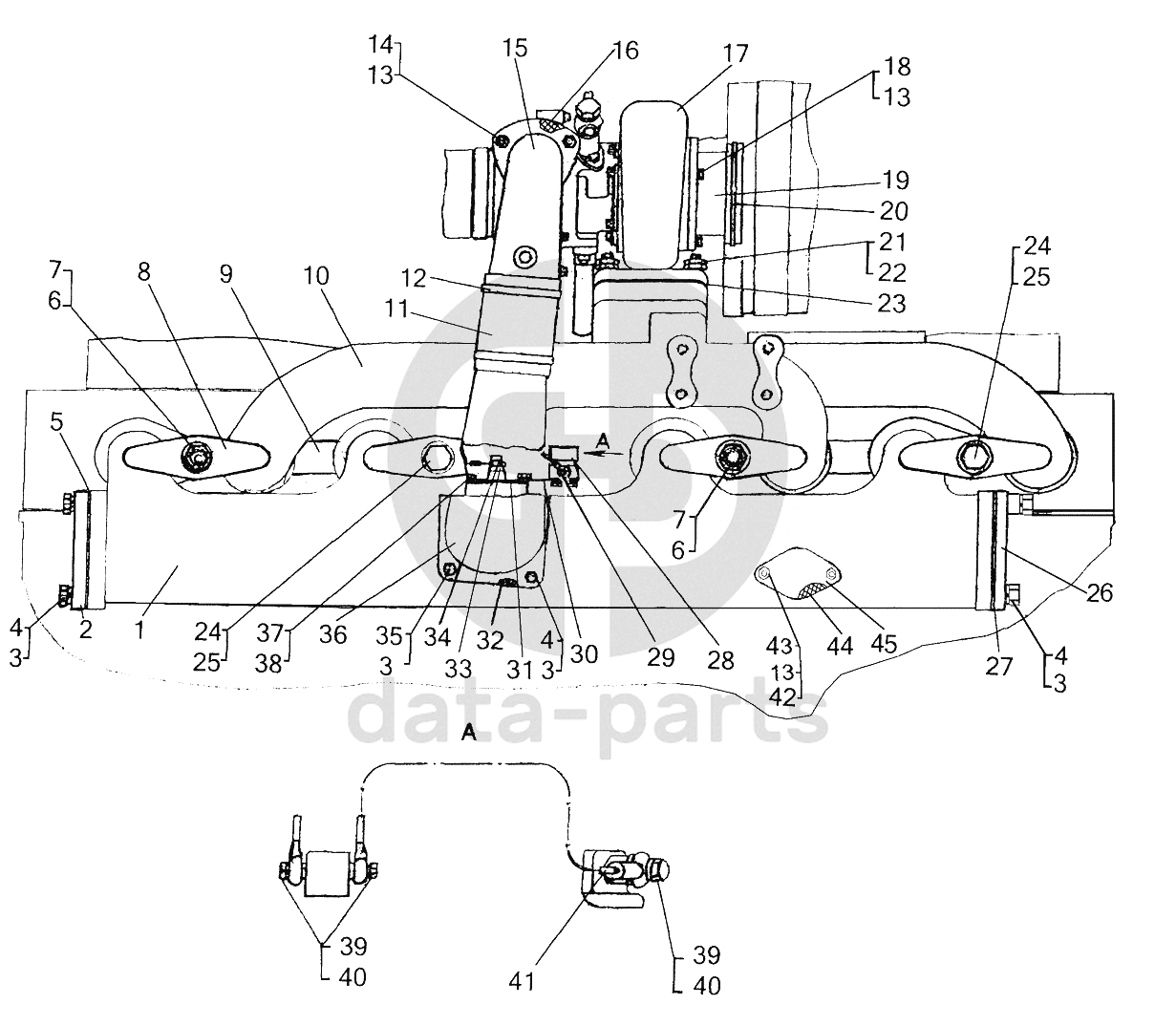 14
13
15
16
17
18
13
19
20
21
22
23
24
25
7
6
8
9
10
12
11
5
A
7
6
26
4
3
2
1
24
25
37
38
36
35
3
34
33
32
31
4
3
30
29
28
43
13
42
44
45
27
4
3
data-parts
A
39
40
41
39
40