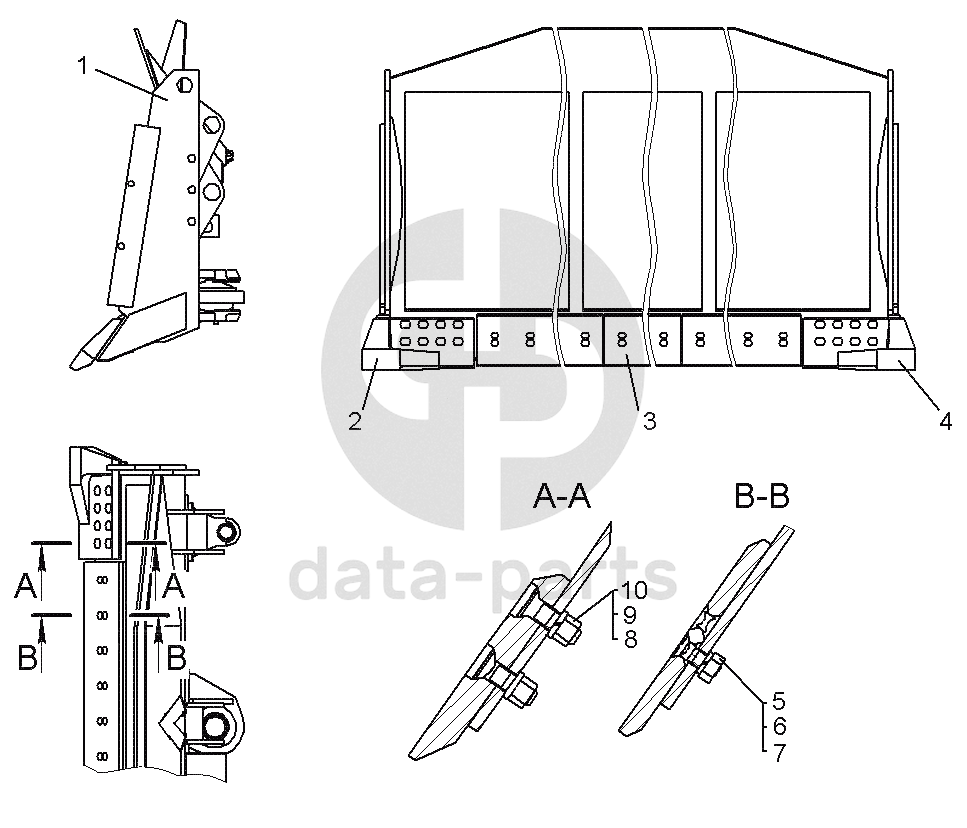 1

2

3

4

A

A

B

B

A-A

B-B

10
9
8

5
6
7

data-parts