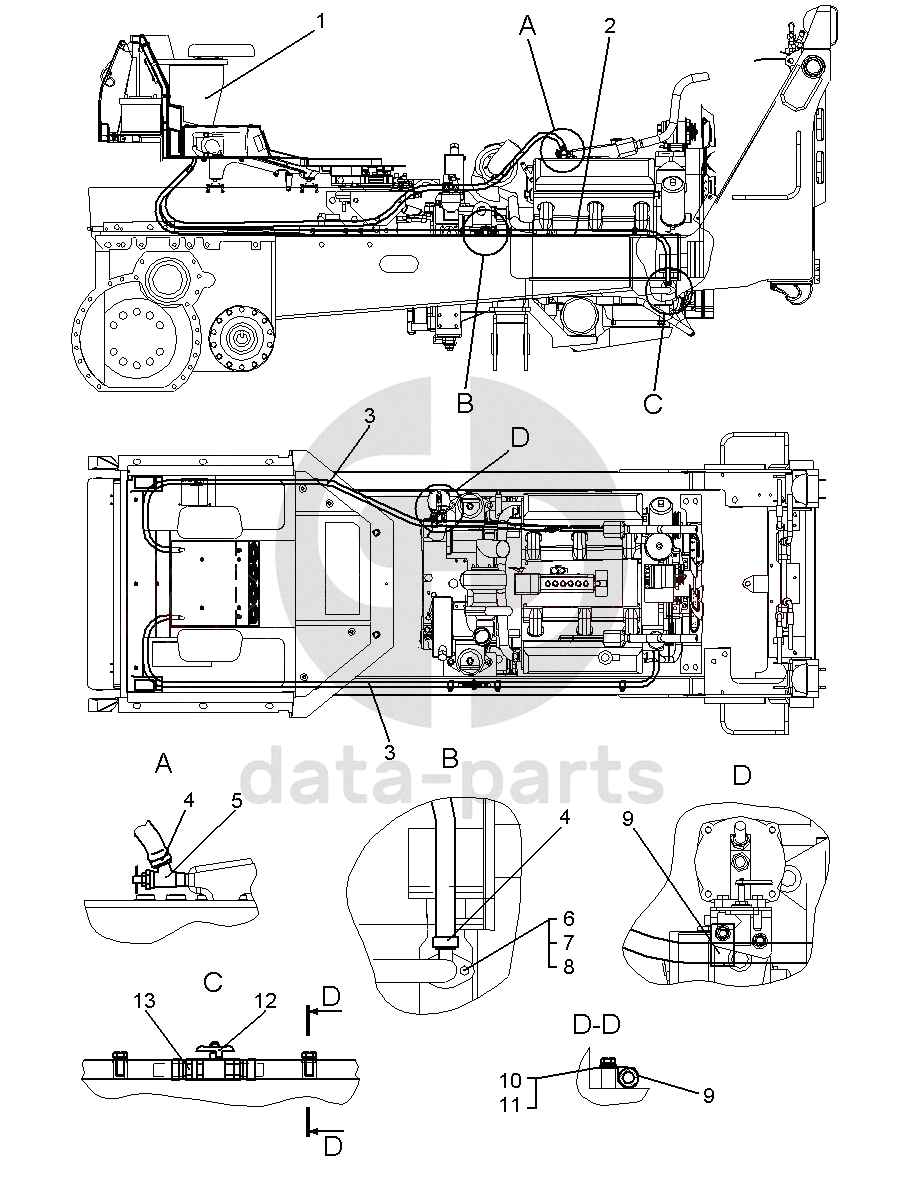 1
A
2
B
C
3
D
3
data-parts
A
4
5
B
4
6
7
8
D
9
C
13
12
D
D
D-D
10
11
9