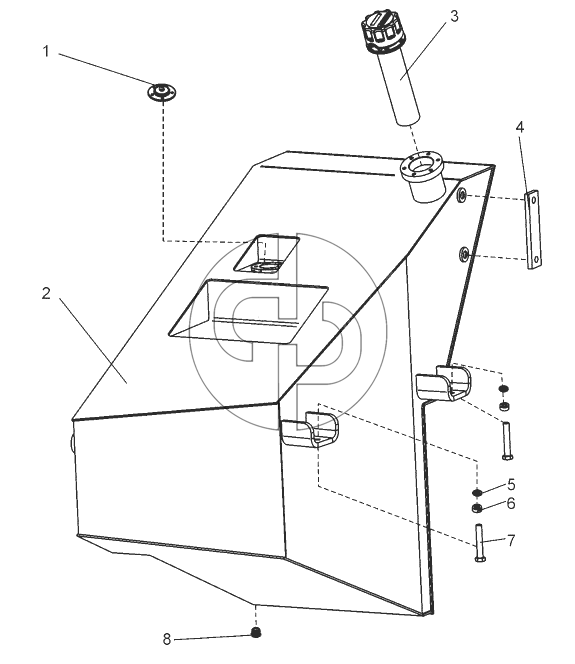 1
3
4
2
5
6
7
8