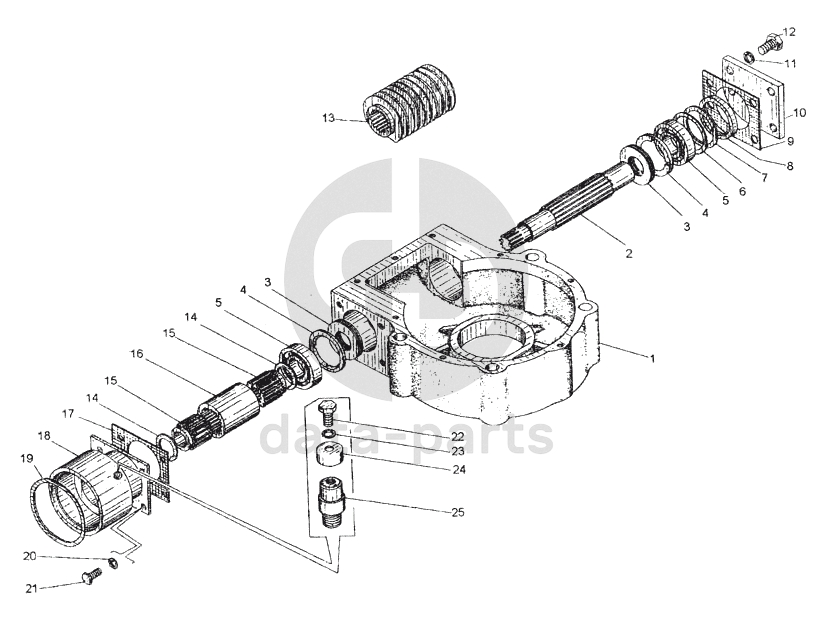 12
11
10
9
8
7
6
5
4
3
2
13
1
3
4
5
14
15
16
15
14
17
18
19
22
23
24
25
20
21
data-parts