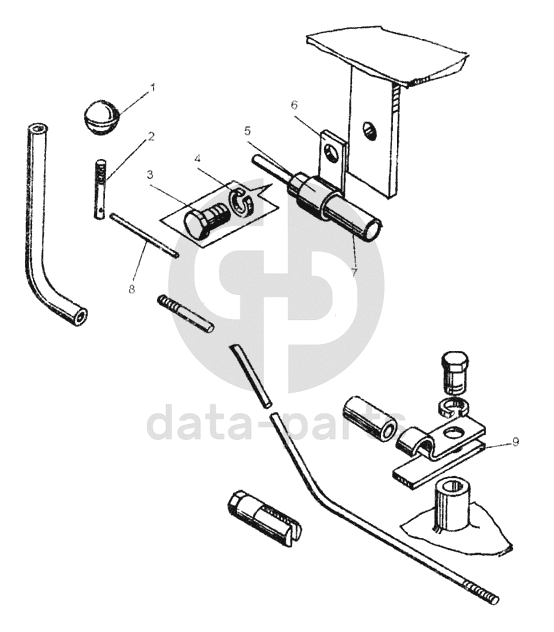 1
2
3
4
5
6
7
8
9
data-parts