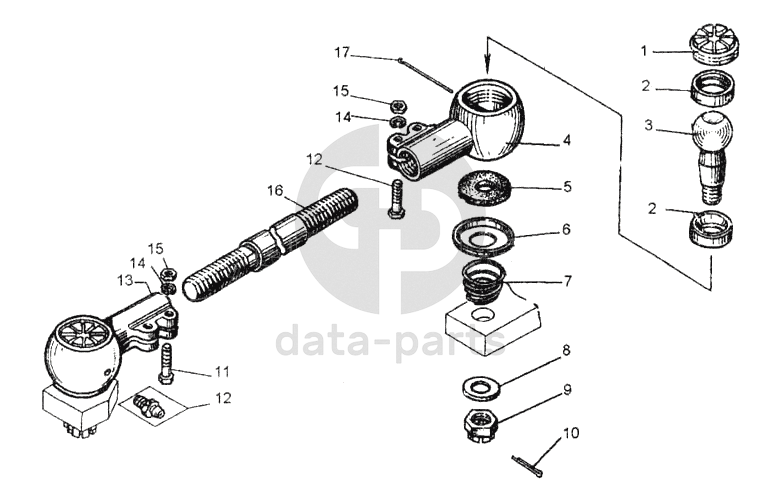 17
15
14
12
16
15
14
13
11
12
4
5
6
7
8
9
10
1
2
3
2
data-parts