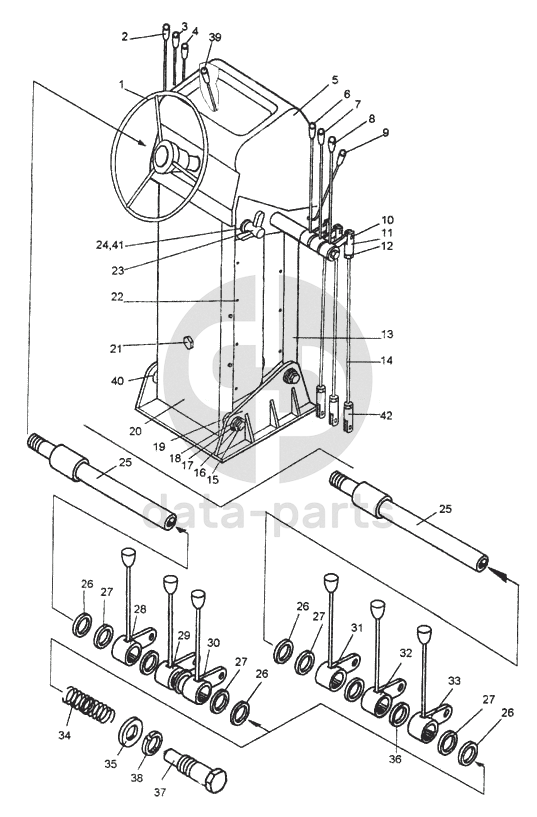 2
3
4
39
1
5
6
7
8
9
10
11
12
24,41
23
22
13
21
14
40
42
20
19
18
17
16
15
25
data-parts
25
26
27
28
29
30
27
26
26
27
31
32
33
27
26
34
35
38
37
36