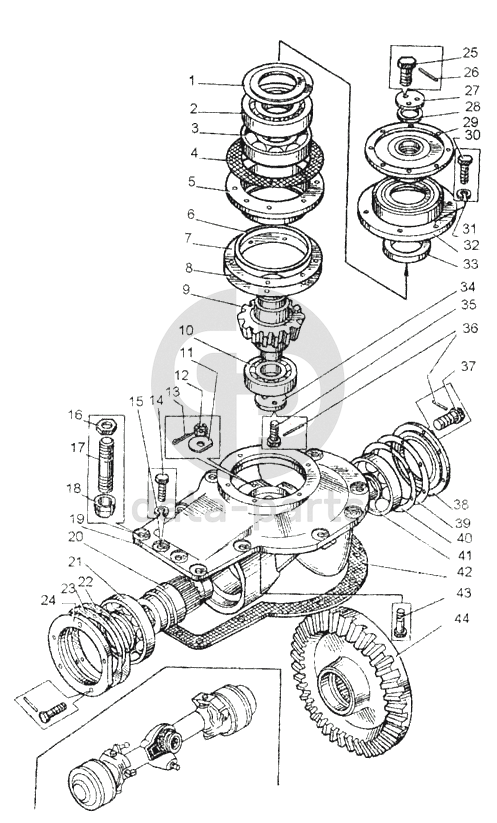 1
2
3
4
5
6
7
8
9
10
11
12
13
14
15
16
17
18
19
20
21
22
23
24
25
26
27
28
29
30
31
32
33
34
35
36
37
38
39
40
41
42
43
44
delta-parts