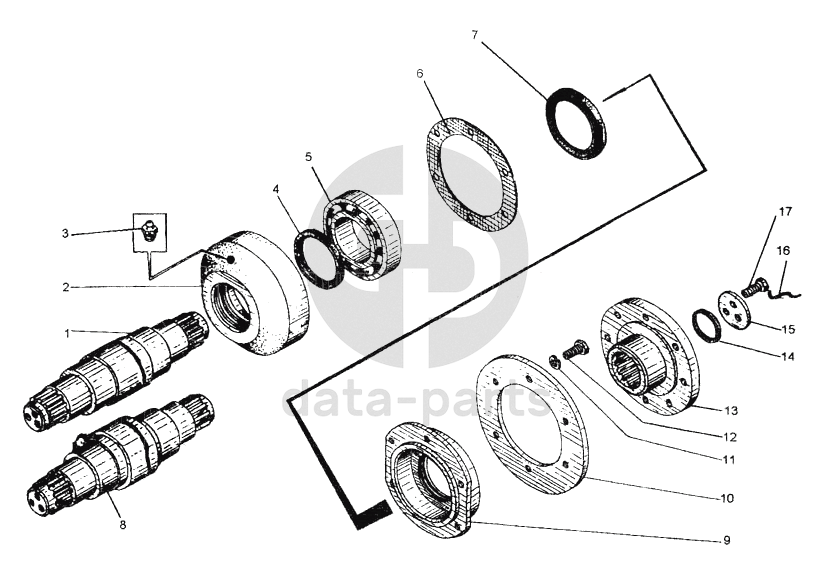 7
6
5
4
3
2
1
8
17
16
15
14
13
12
11
10
9
data-parts