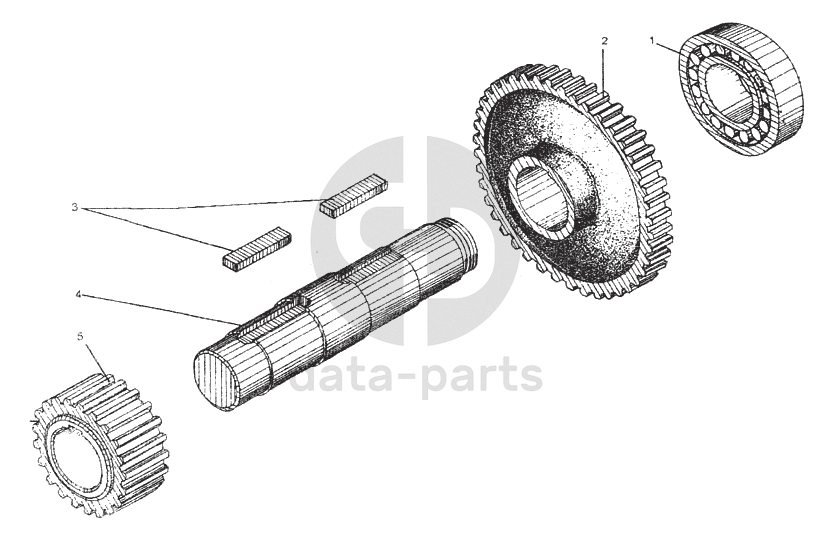 2
1
3
4
5
data-parts