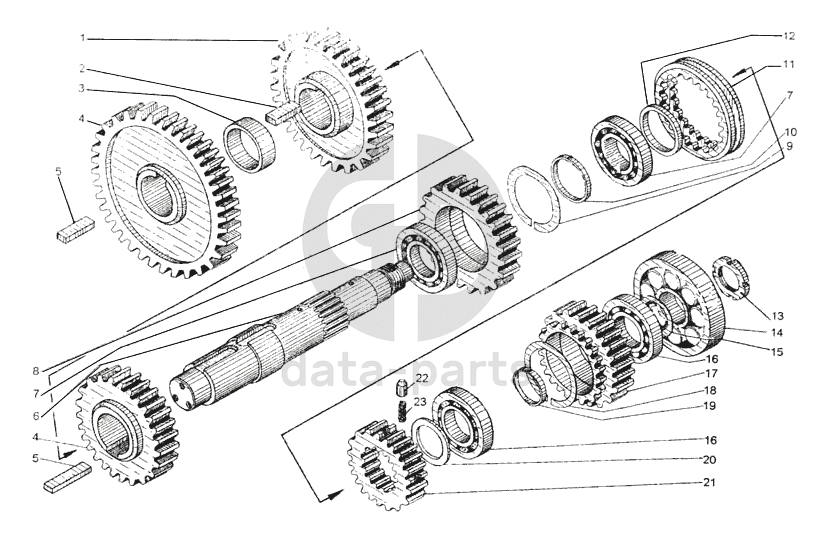 1
2
3
4
5
12
11
7
10
9
8
7
6
4
5
22
23
13
14
15
16
17
18
19
16
20
21
data-parts