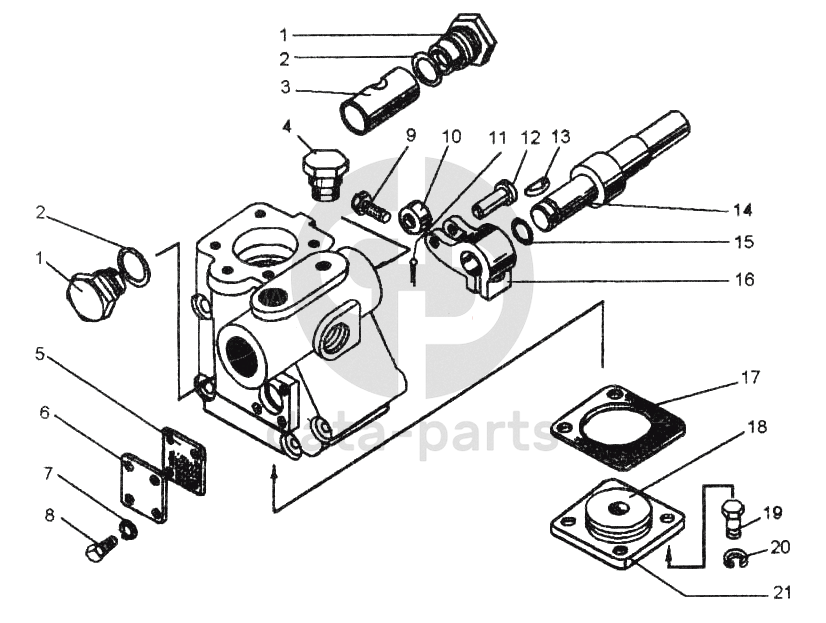 1
2
3
4
9
10
11
12
13
14
15
16
2
1
5
6
7
8
17
18
19
20
21
data-parts