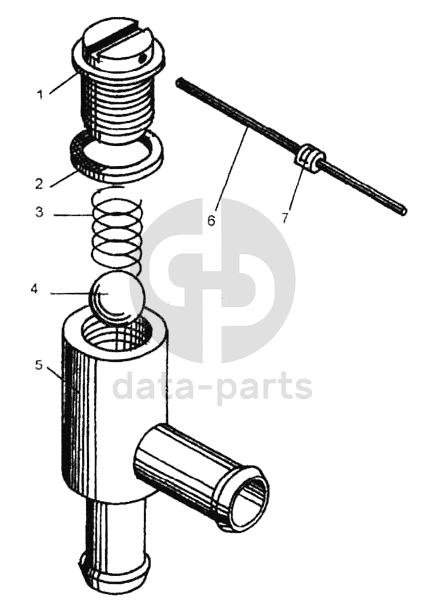 1
2
3
4
5
6
7
data-parts