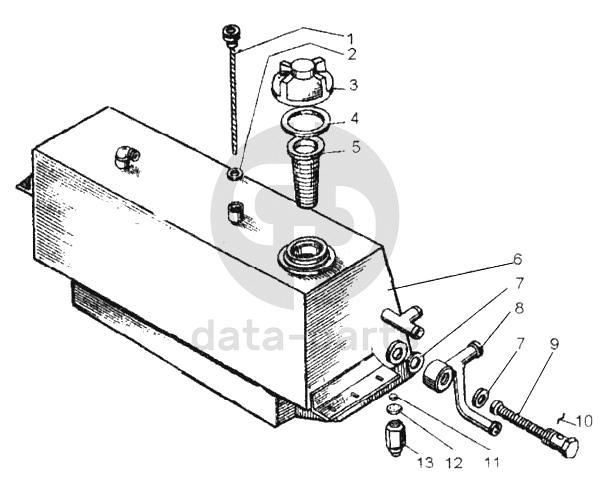 1
2
3
4
5
6
7
8
7
9
10
13 12 11

data-parts