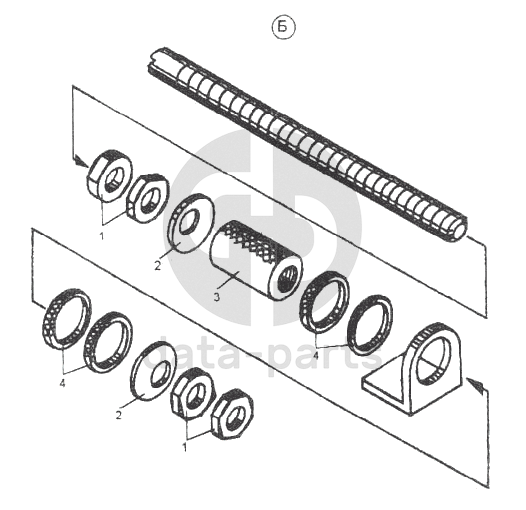 Б

1

2

3

4

4

2

1

data-parts