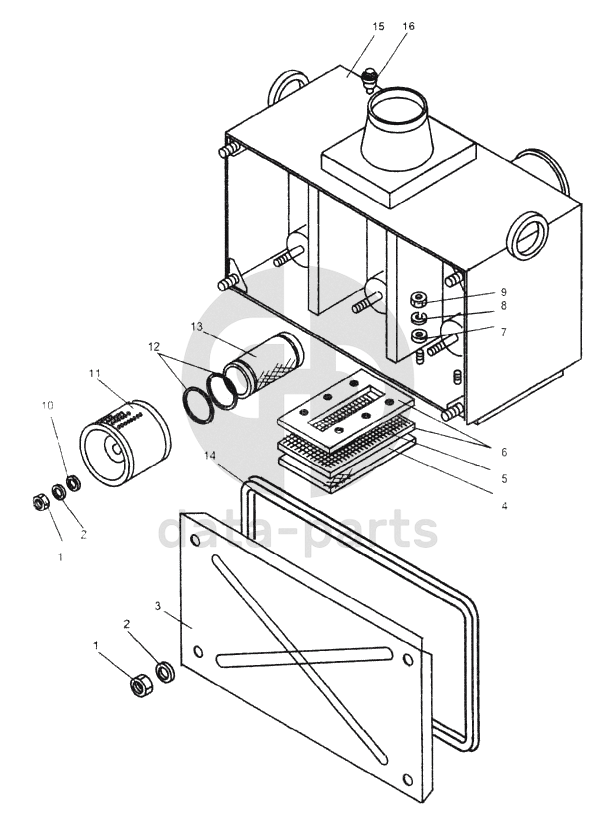 15
16
9
8
7
13
12
11
10
6
5
4
14
2
1
data-parts
3
2
1