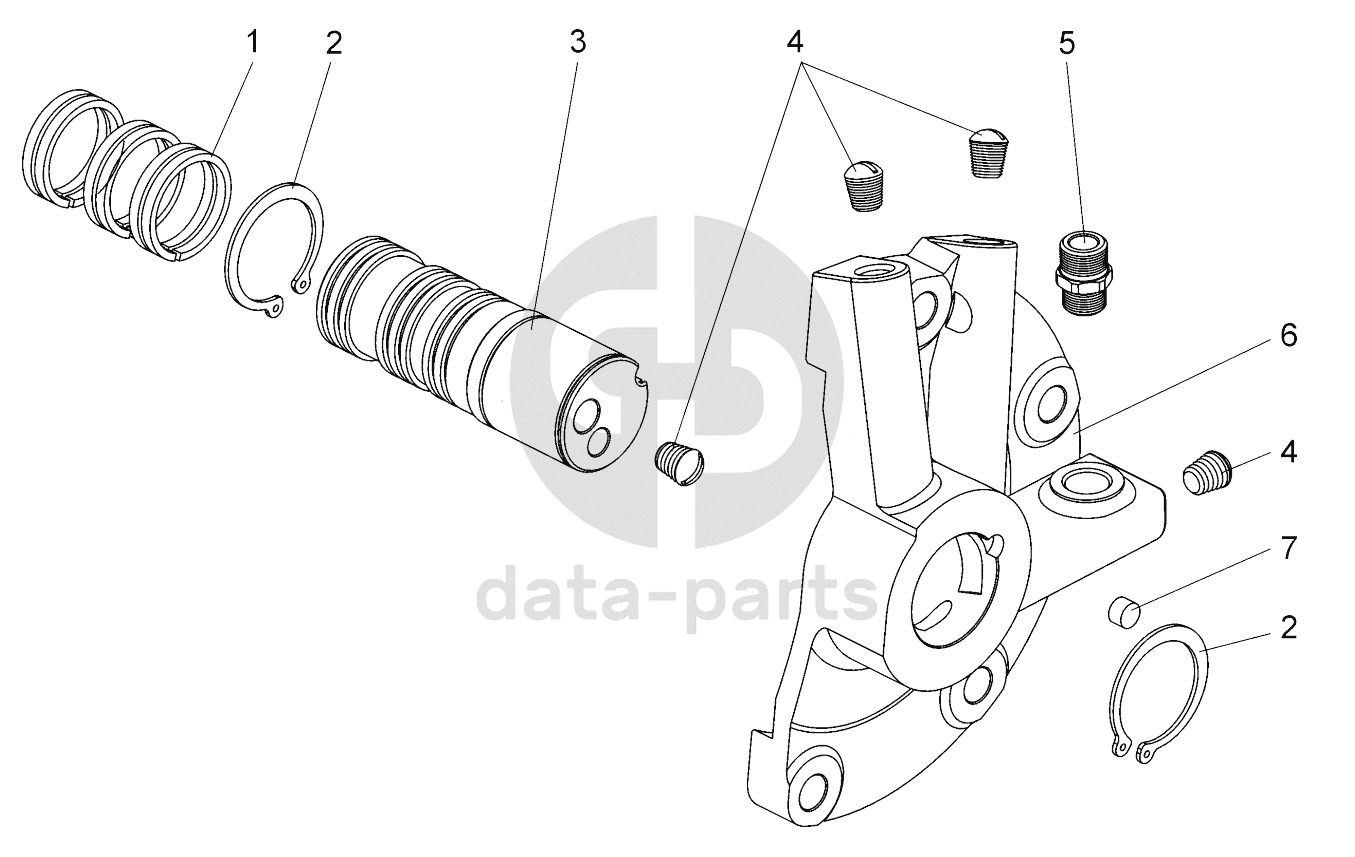 1
2
3
4
5
6
4
7
2
data-parts